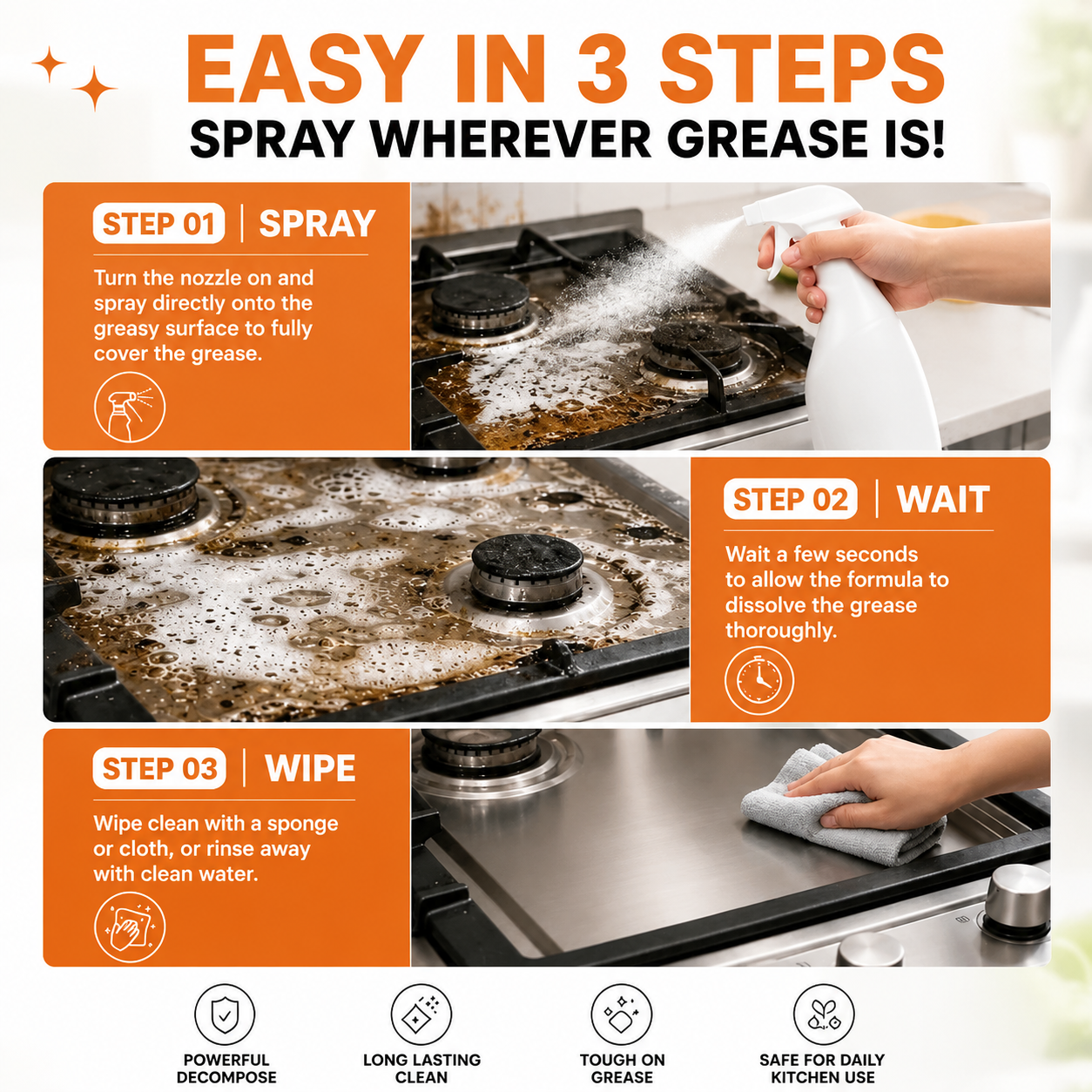 EASY IN 3 STEPS
SPRAY WHEREVER GREASE IS!

STEP 01 | SPRAY

Turn the nozzle on and spray directly onto the greasy surface to fully cover the grease.

STEP 02 | WAIT

Wait a few seconds to allow the formula to dissolve the grease thoroughly.

STEP 03 | WIPE

Wipe clean with a sponge or cloth, or rinse away with clean water.

POWERFUL DECOMPOSE

LONG LASTING CLEAN

TOUGH ON GREASE

SAFE FOR DAILY KITCHEN USE